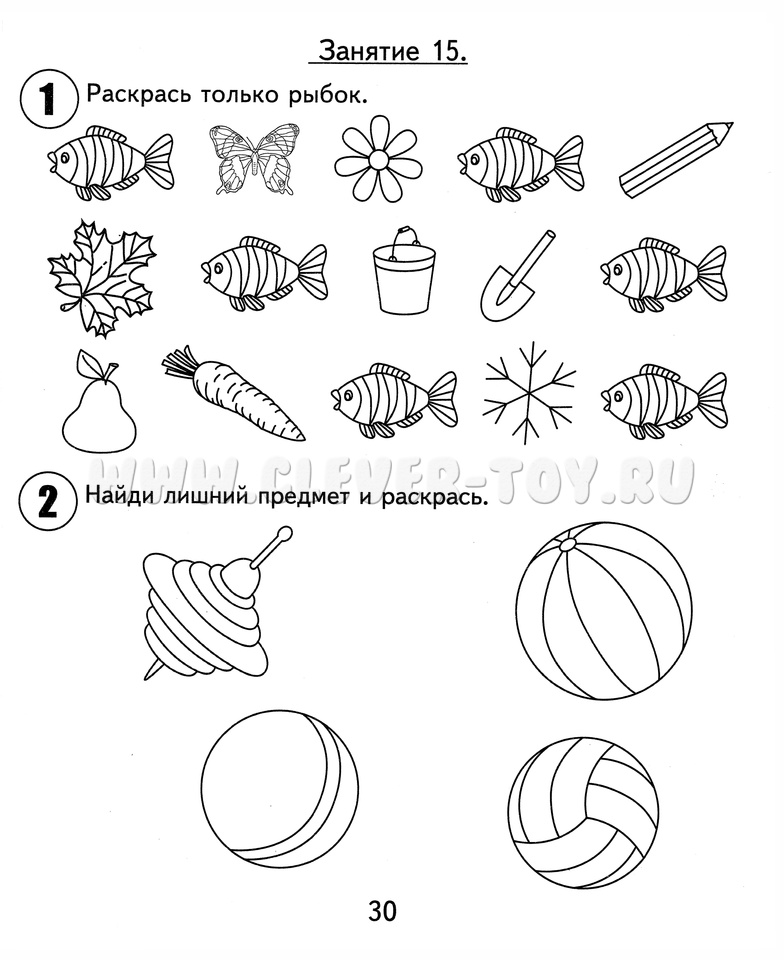 Занятие 15.

1 Раскрась только рыбок.

WWW.CLEVER-TOY.RU

2 Найди лишний предмет и раскрась.

30